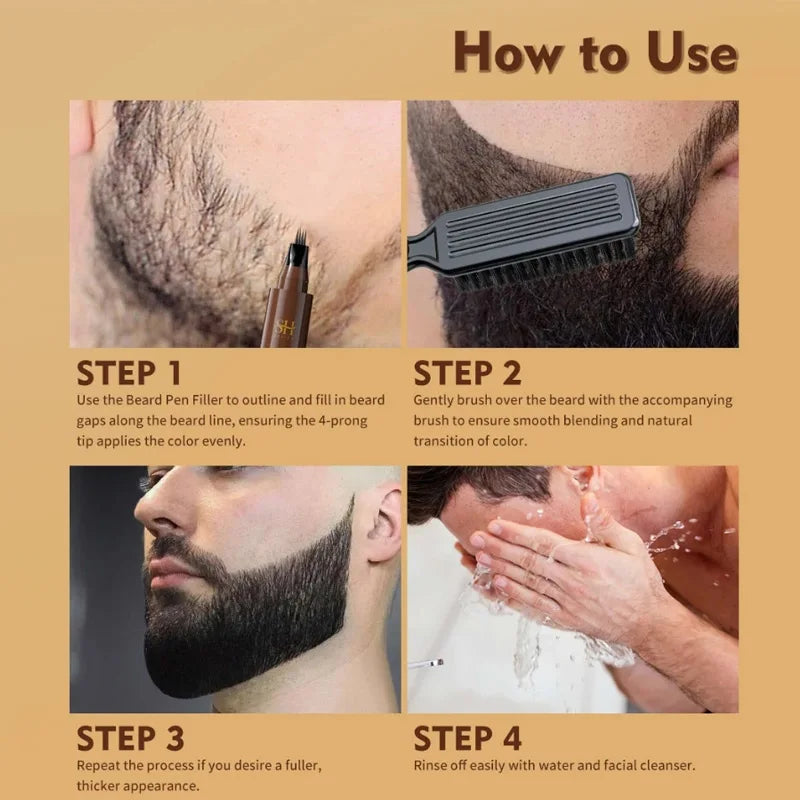 How to Use

SH

STEP 1
Use the Beard Pen Filler to outline and fill in beard gaps along the beard line, ensuring the 4-prong tip applies the color evenly.

STEP 2
Gently brush over the beard with the accompanying brush to ensure smooth blending and natural transition of color.

STEP 3
Repeat the process if you desire a fuller, thicker appearance.

STEP 4
Rinse off easily with water and facial cleanser.